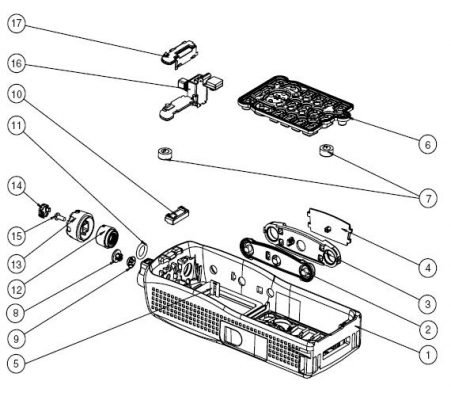 17
16
10
11
14
15
13
12
8
9
5
6
7
4
3
2
1